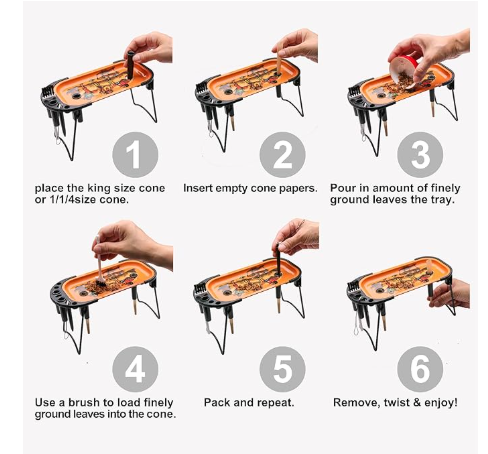 1

place the king size cone or 1/1/4size cone.

2

Insert empty cone papers.

3

Pour in amount of finely ground leaves the tray.

4

Use a brush to load finely ground leaves into the cone.

5

Pack and repeat.

6

Remove, twist & enjoy!